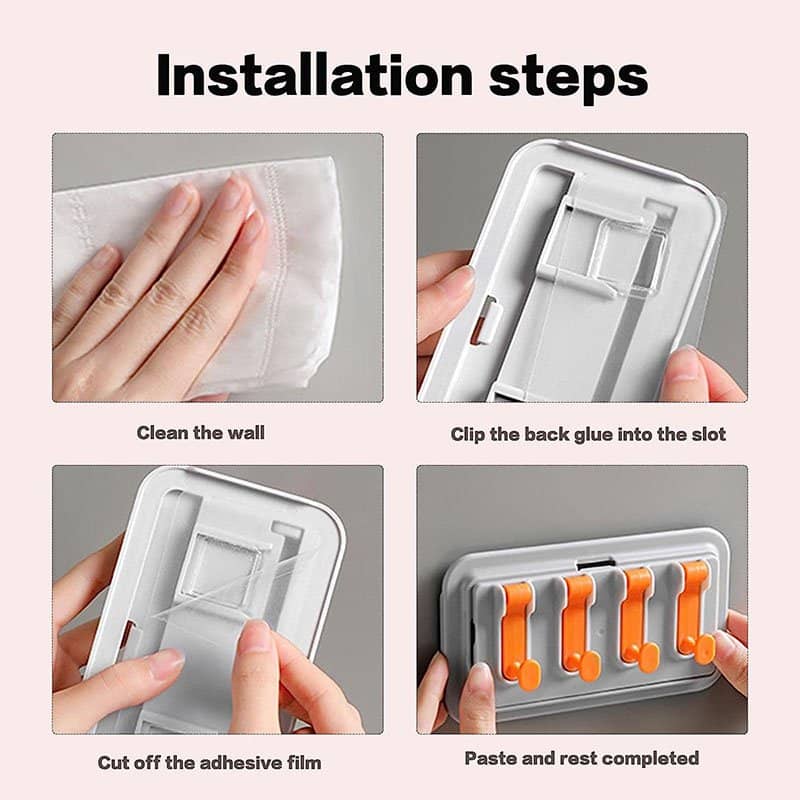 Installation steps

Clean the wall

Clip the back glue into the slot

Cut off the adhesive film

Paste and rest completed